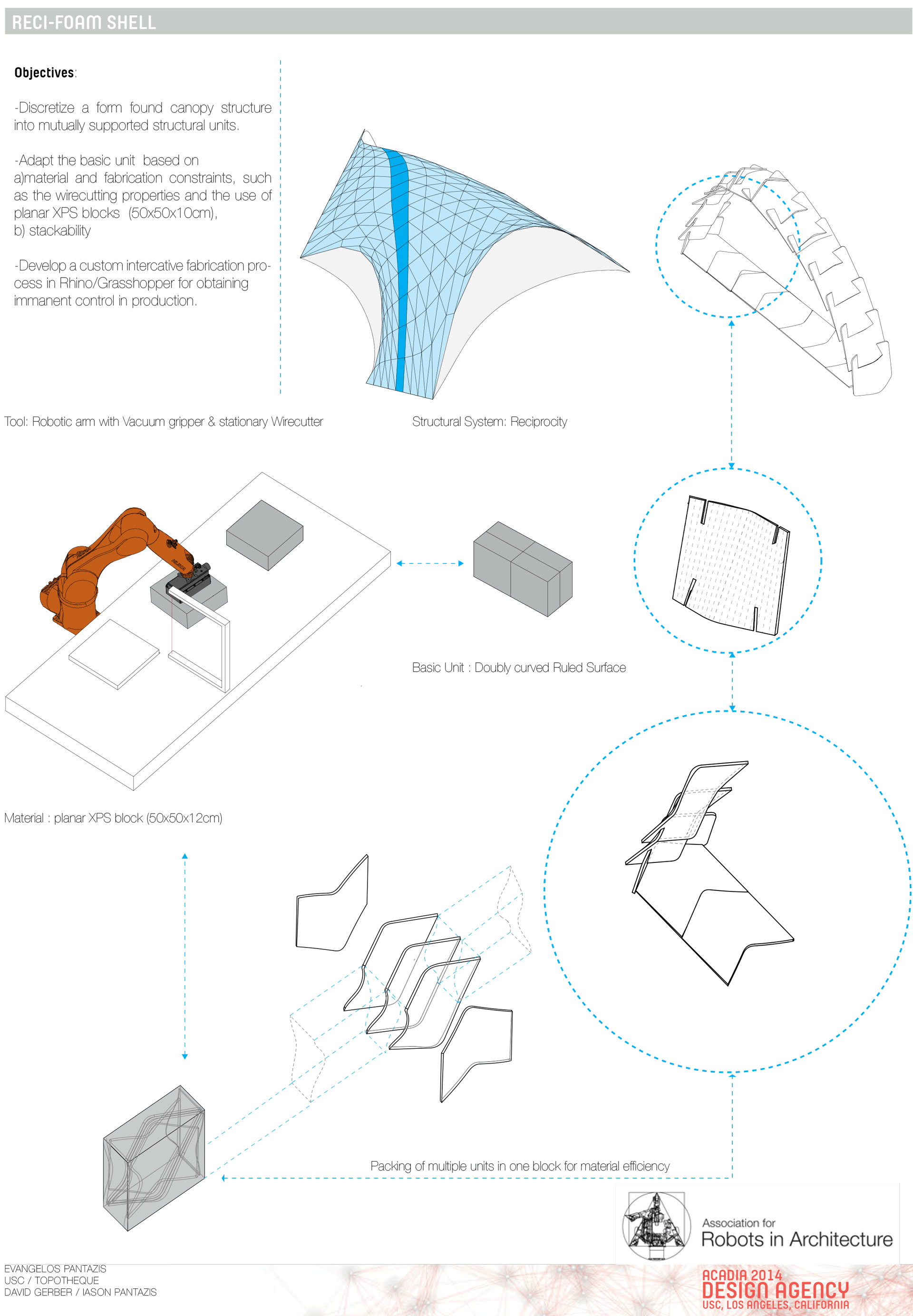 RECI-FOAM SHELL

Objectives:

-Discretize a form found canopy structure into mutually supported structural units.

-Adapt the basic unit based on a)material and fabrication constraints, such as the wirecutting properties and the use of planar XPS blocks (50x50x10cm), b) stackability

-Develop a custom intercative fabrication process in Rhino/Grasshopper for obtaining immanent control in production.

Tool: Robotic arm with Vacuum gripper & stationary Wirecutter

Structural System: Reciprocity

Basic Unit : Doubly curved Ruled Surface

Material : planar XPS block (50x50x12cm)

Packing of multiple units in one block for material efficiency

Association for
Robots in Architecture

EVANGELOS PANTAZIS
USC / TOPOTHEQUE
DAVID GERBER / IASON PANTAZIS

ACADIA 2014
DESIGN AGENCY
USC, LOS ANGELES, CALIFORNIA