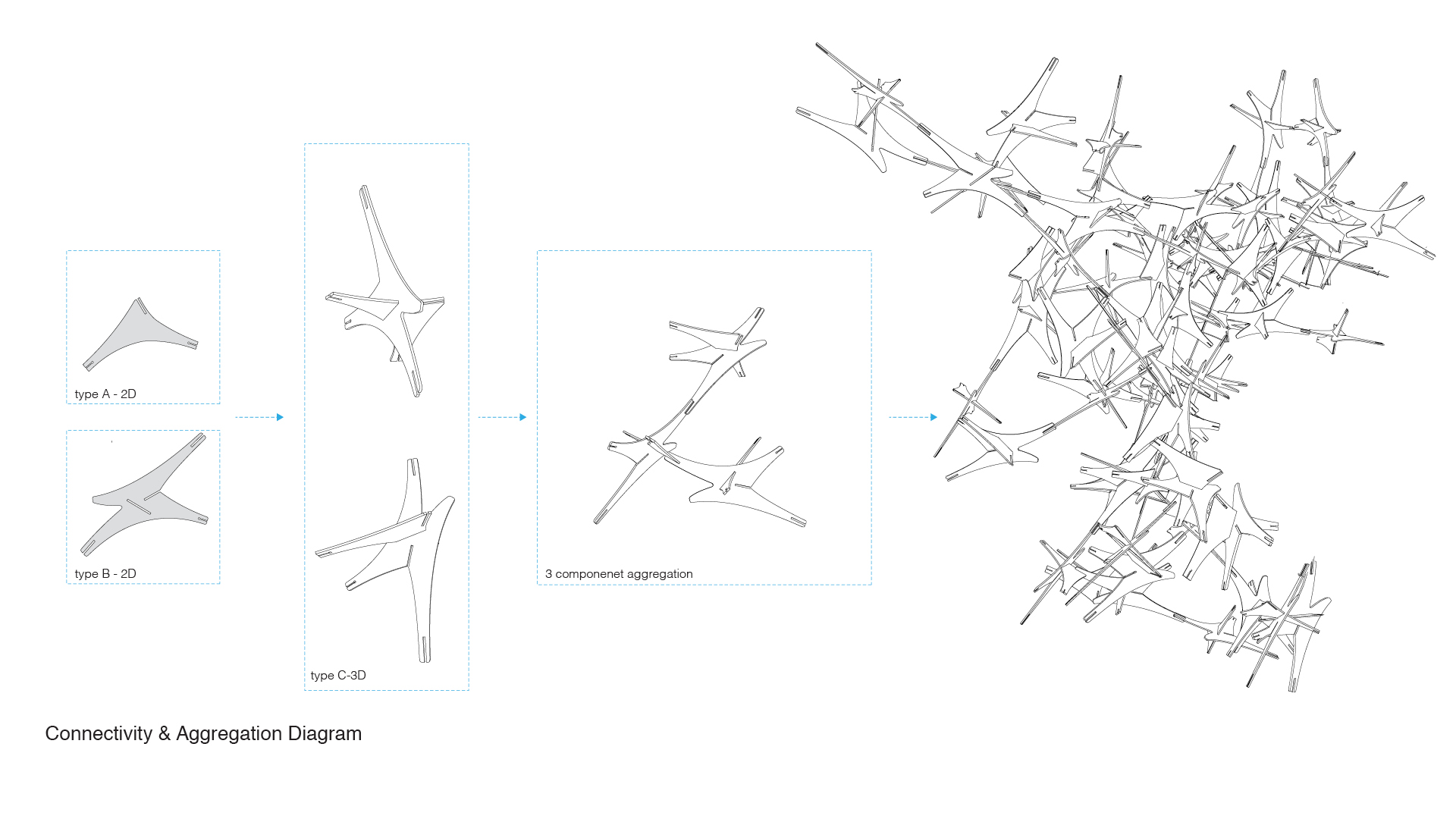 type A - 2D

type B - 2D

type C-3D

3 componenet aggregation

Connectivity & Aggregation Diagram